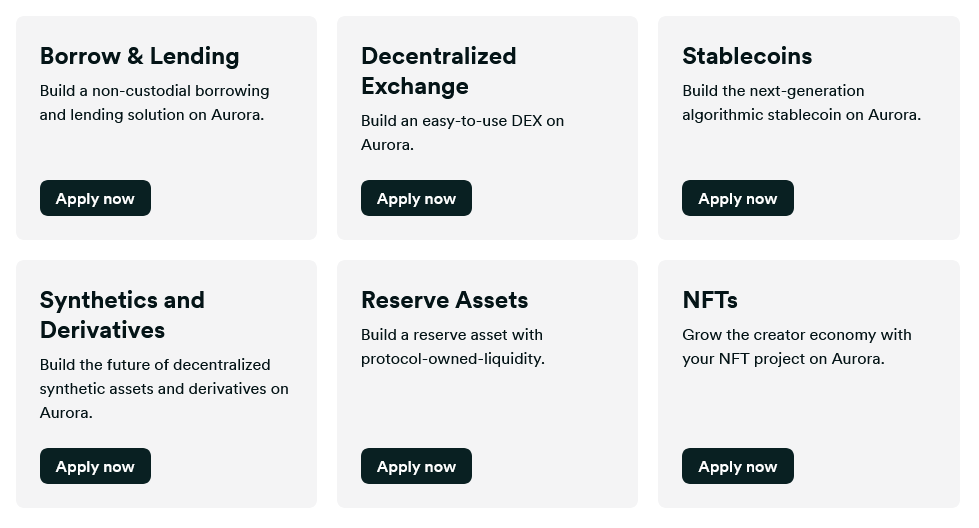 Borrow & Lending
Build a non-custodial borrowing and lending solution on Aurora.
Apply now

Decentralized Exchange
Build an easy-to-use DEX on Aurora.
Apply now

Stablecoins
Build the next-generation algorithmic stablecoin on Aurora.
Apply now

Synthetics and Derivatives
Build the future of decentralized synthetic assets and derivatives on Aurora.
Apply now

Reserve Assets
Build a reserve asset with protocol-owned-liquidity.
Apply now

NFTs
Grow the creator economy with your NFT project on Aurora.
Apply now